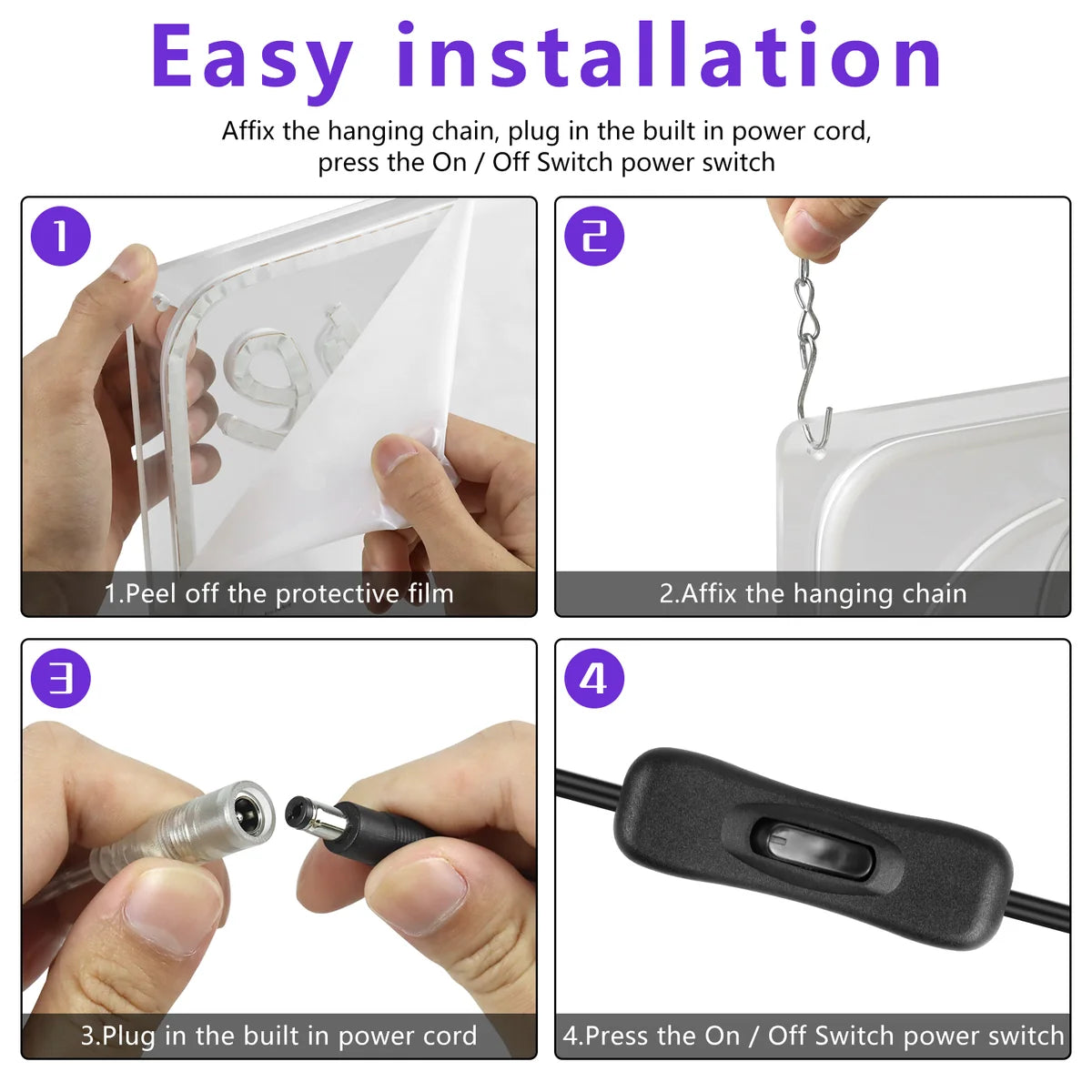 Easy installation

Affix the hanging chain, plug in the built in power cord, press the On / Off Switch power switch

1

1.Peel off the protective film

2

2.Affix the hanging chain

3

3.Plug in the built in power cord

4

4.Press the On / Off Switch power switch