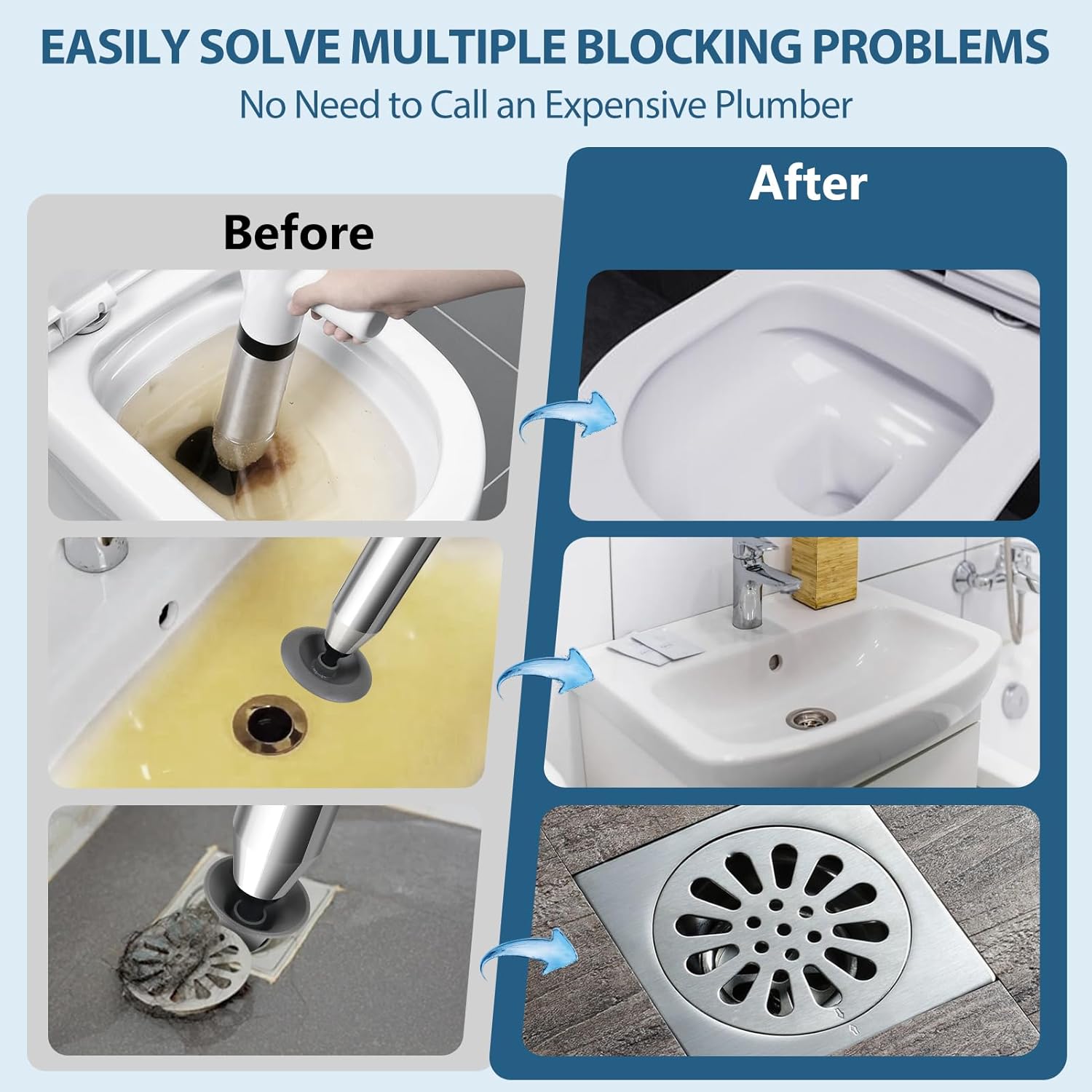 EASILY SOLVE MULTIPLE BLOCKING PROBLEMS

No Need to Call an Expensive Plumber

Before

After