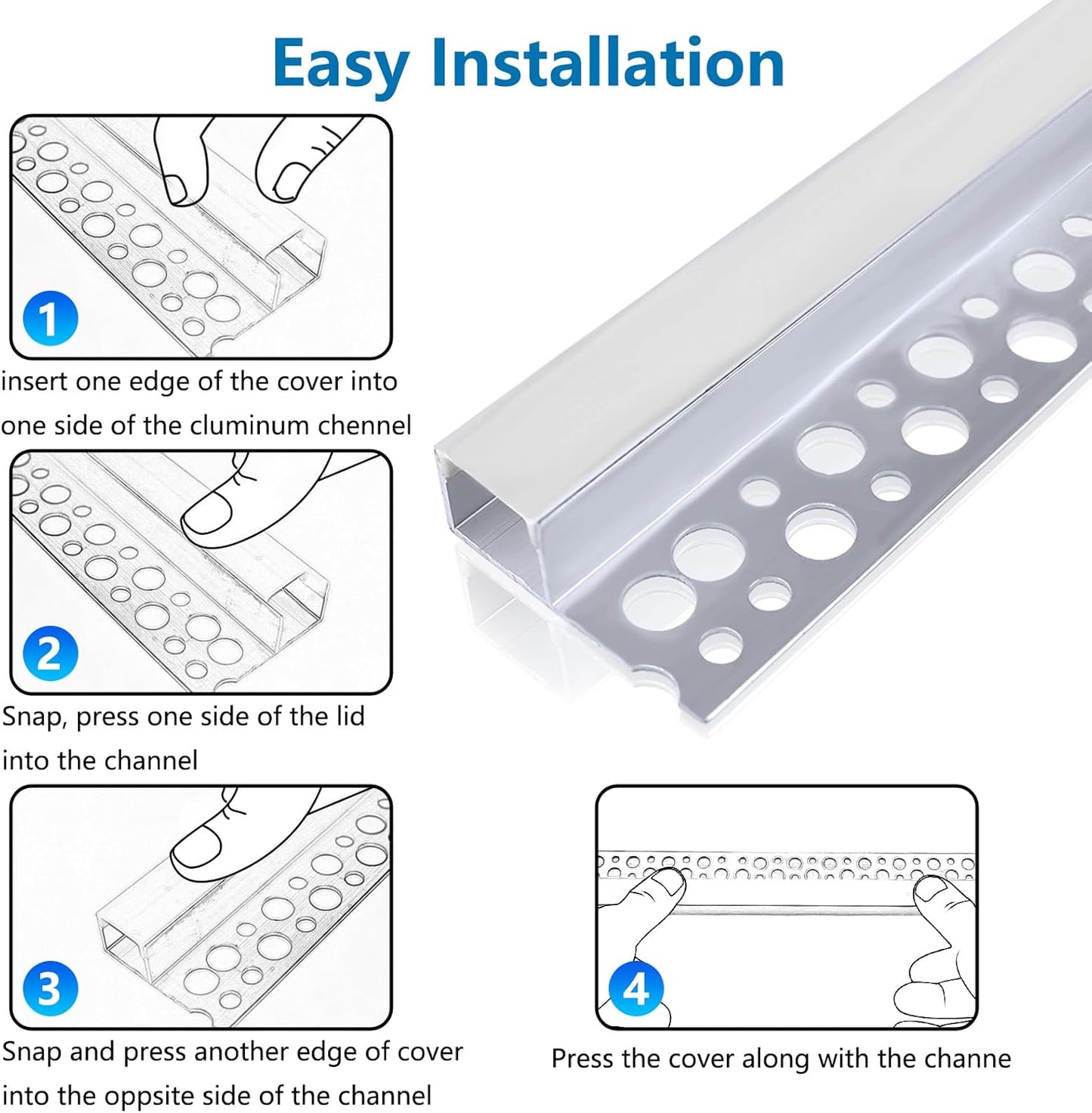 Easy Installation

1

insert one edge of the cover into one side of the cluminum chennel

2

Snap, press one side of the lid into the channel

3

Snap and press another edge of cover into the oppsite side of the channel

4

Press the cover along with the channe