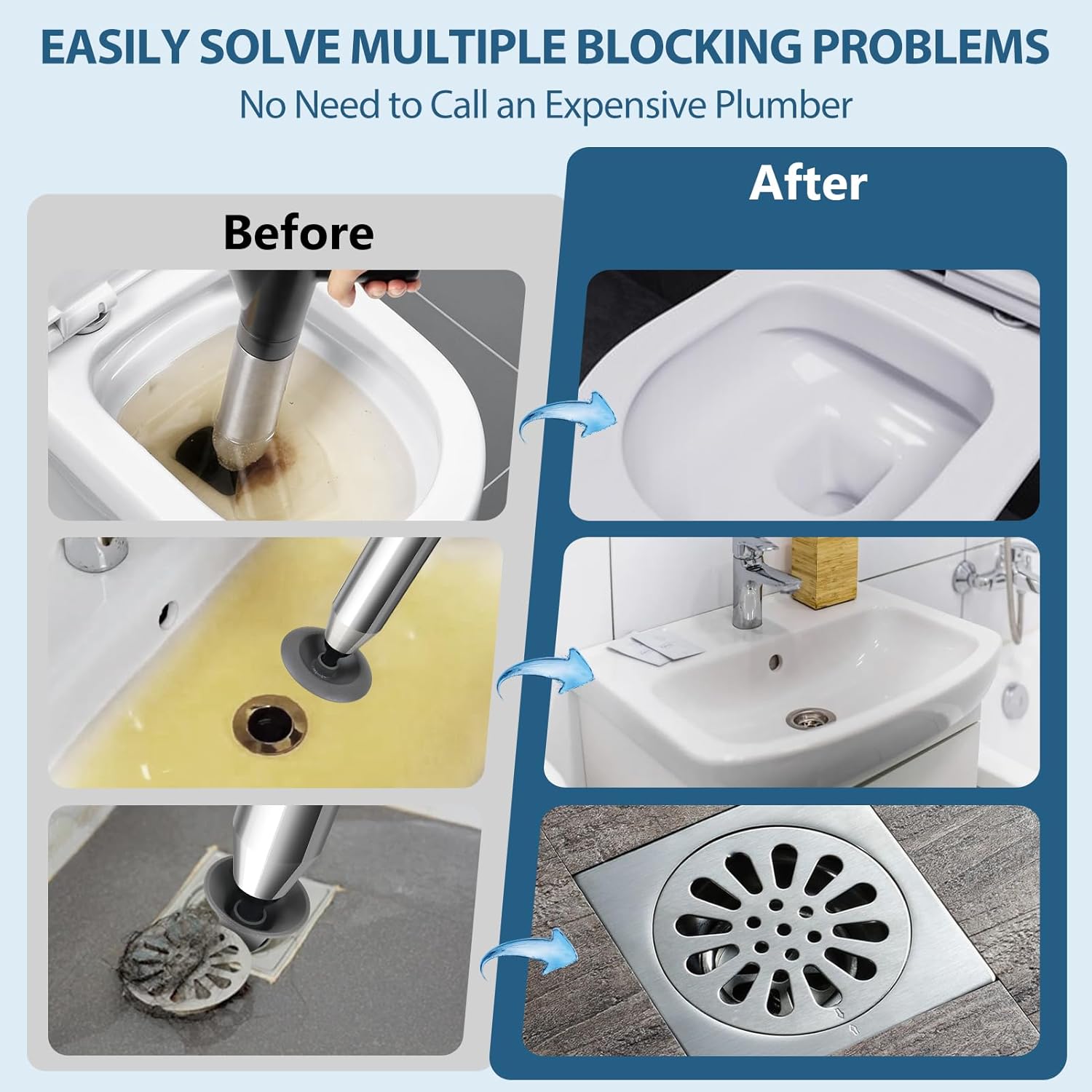 EASILY SOLVE MULTIPLE BLOCKING PROBLEMS

No Need to Call an Expensive Plumber

Before

After