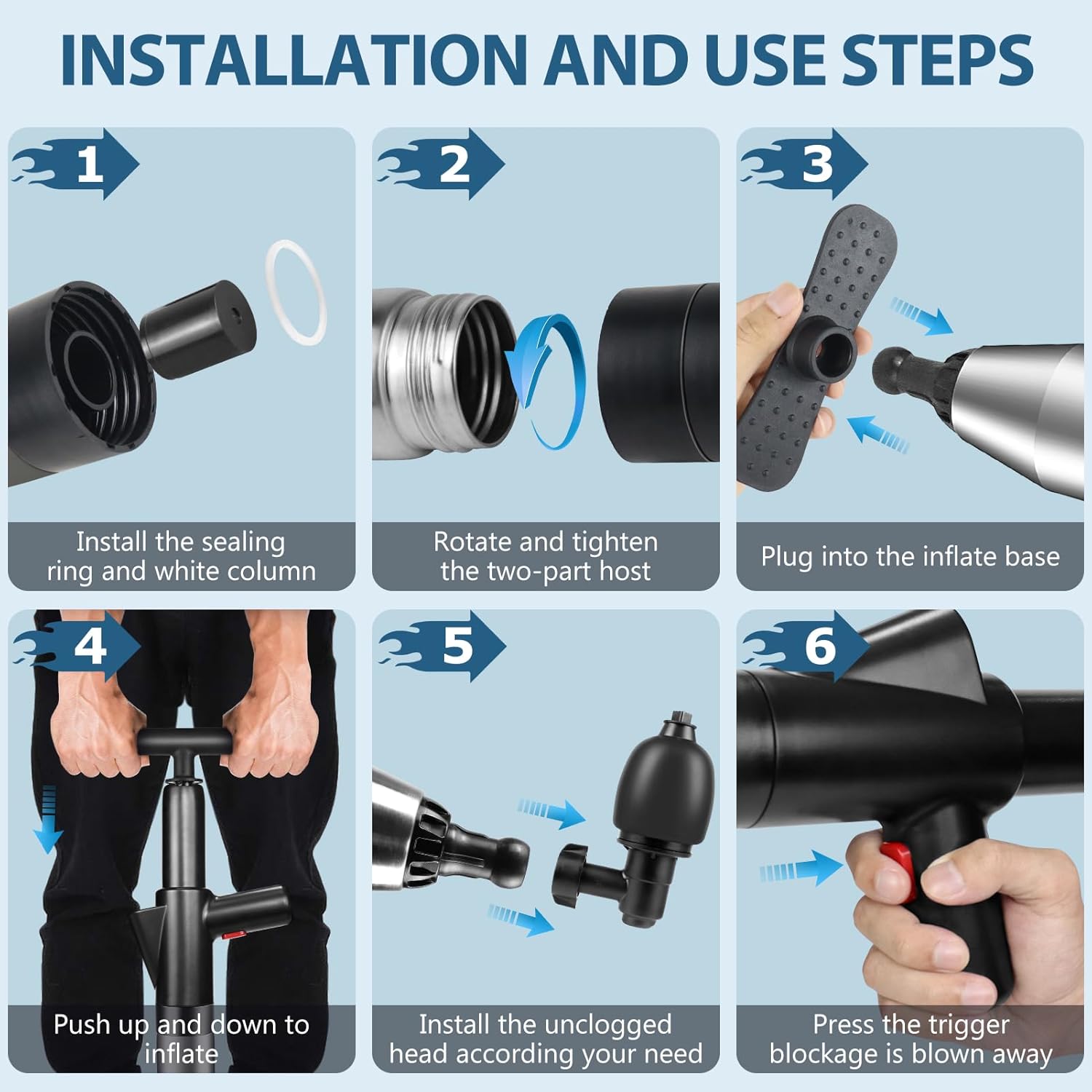 INSTALLATION AND USE STEPS

1

Install the sealing ring and white column

2

Rotate and tighten the two-part host

3

Plug into the inflate base

4

Push up and down to inflate

5

Install the unclogged head according your need

6

Press the trigger blockage is blown away