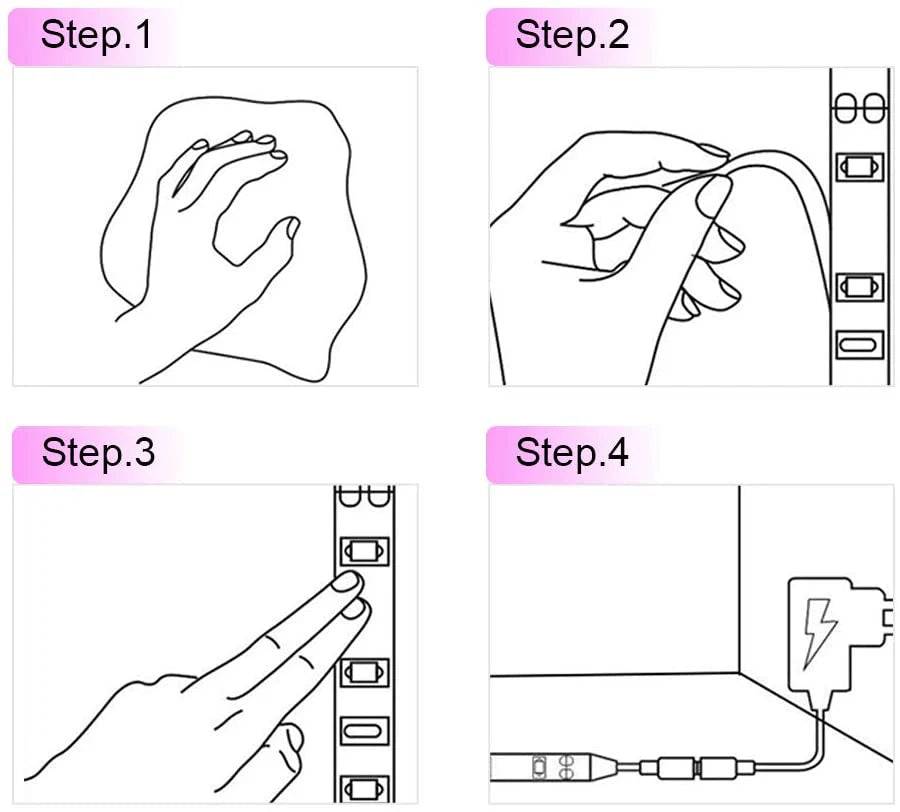 Step.1

Step.2

Step.3

Step.4