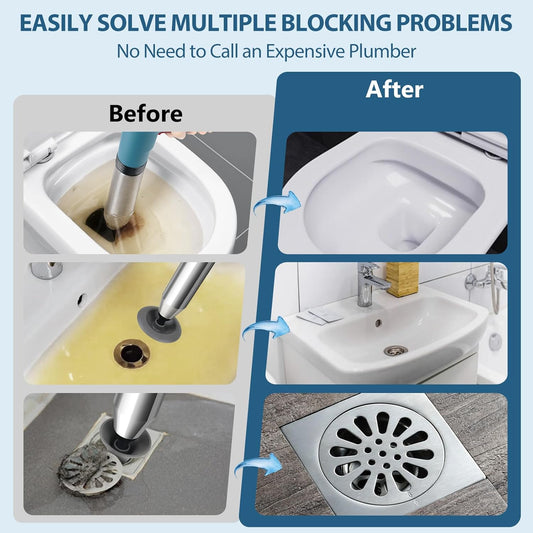 EASILY SOLVE MULTIPLE BLOCKING PROBLEMS
No Need to Call an Expensive Plumber

Before

After